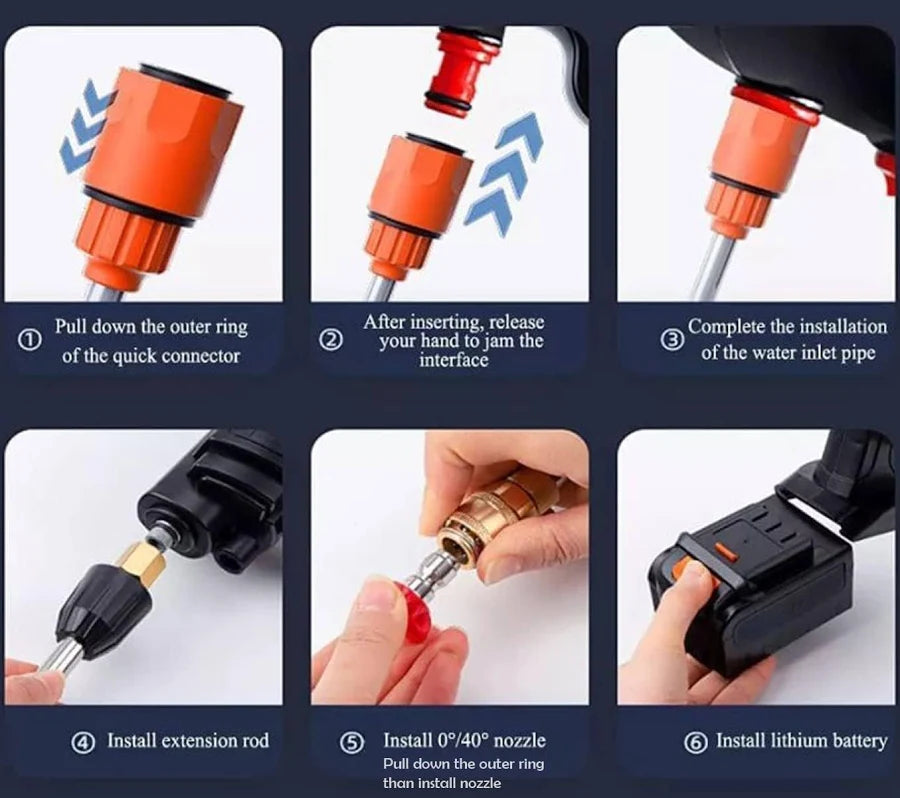 ① Pull down the outer ring of the quick connector

② After inserting, release your hand to jam the interface

③ Complete the installation of the water inlet pipe

④ Install extension rod

⑤ Install 0°/40° nozzle
Pull down the outer ring than install nozzle

⑥ Install lithium battery